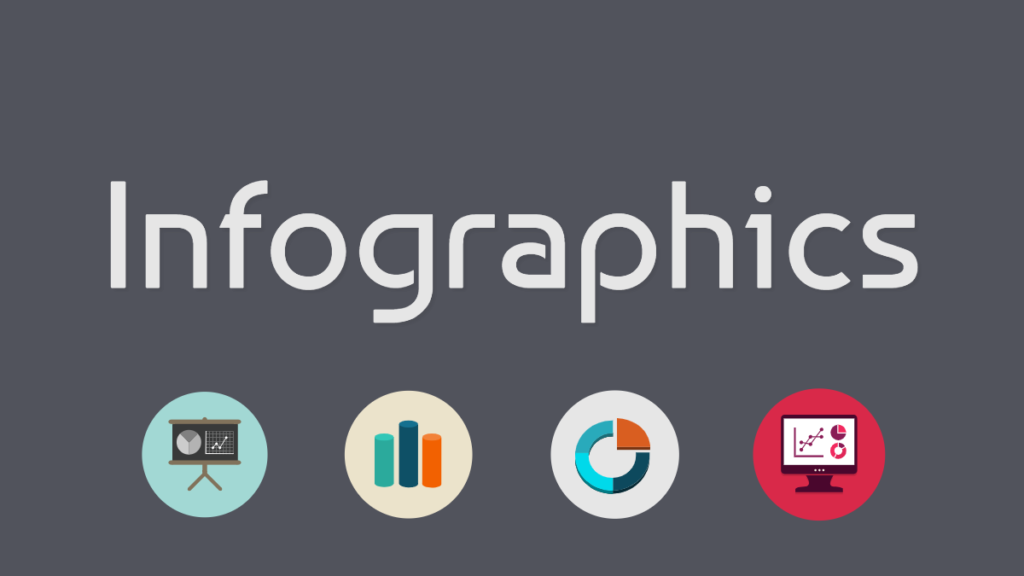 Infographics